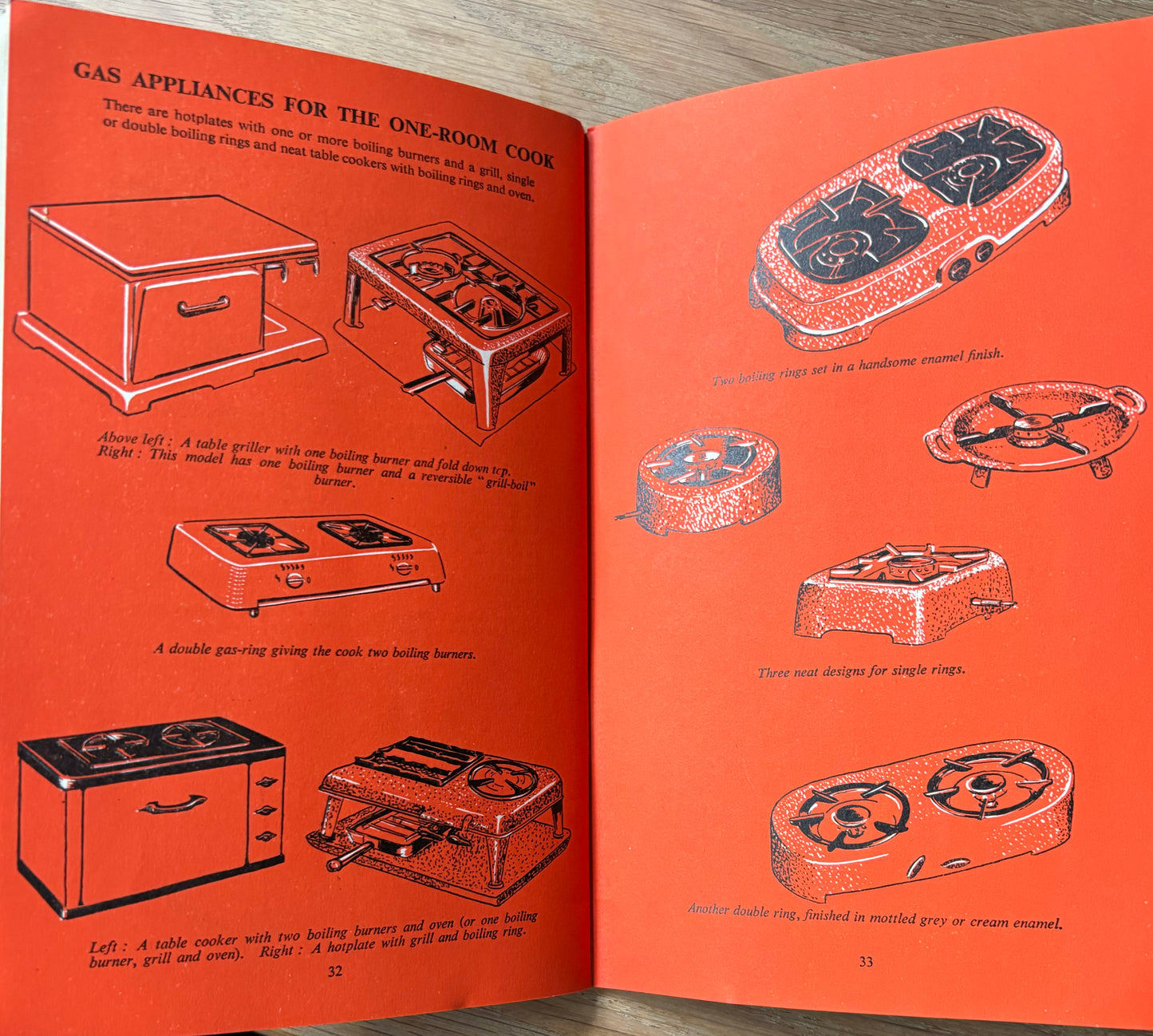 GAS APPLIANCES FOR THE ONE-ROOM COOK

There are hotplates with one or more boiling burners and a grill, single or double boiling rings and neat table cookers with boiling rings and oven.

Above left : A table griller with one boiling burner and fold down tcp. Right : This model has one boiling burner and a reversible "grill-boil" burner.

A double gas-ring giving the cook two boiling burners.

Left : A table cooker with two boiling burners and oven (or one boiling burner, grill and oven). Right : A hotplate with grill and boiling ring.

32

Two boiling rings set in a handsome enamel finish.

Three neat designs for single rings.

Another double ring, finished in mottled grey or cream enamel.

33